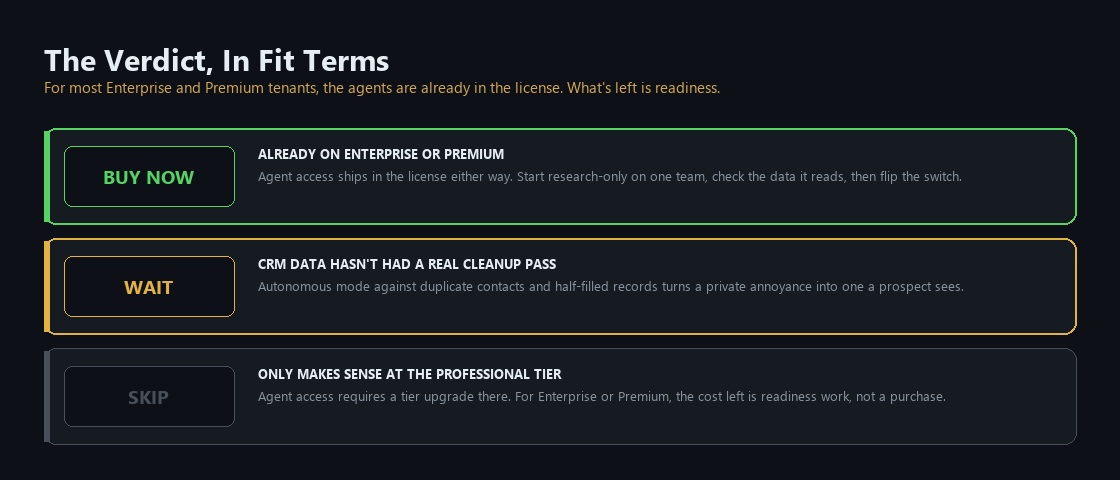 The Verdict, In Fit Terms

For most Enterprise and Premium tenants, the agents are already in the license. What's left is readiness.

BUY NOW

ALREADY ON ENTERPRISE OR PREMIUM

Agent access ships in the license either way. Start research-only on one team, check the data it reads, then flip the switch.

WAIT

CRM DATA HASN'T HAD A REAL CLEANUP PASS

Autonomous mode against duplicate contacts and half-filled records turns a private annoyance into one a prospect sees.

SKIP

ONLY MAKES SENSE AT THE PROFESSIONAL TIER

Agent access requires a tier upgrade there. For Enterprise or Premium, the cost left is readiness work, not a purchase.