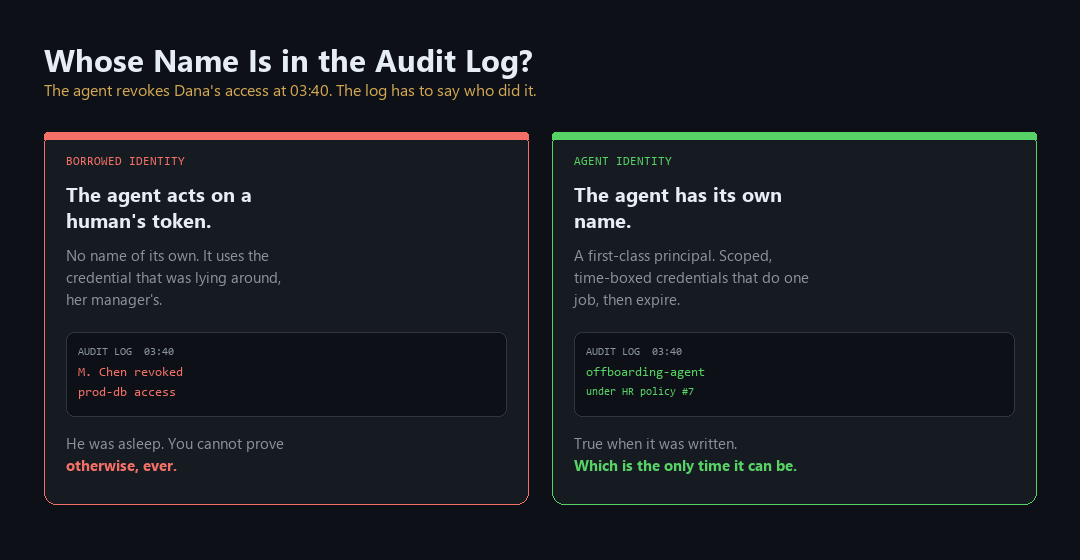 Whose Name Is in the Audit Log?
The agent revokes Dana's access at 03:40. The log has to say who did it.

BORROWED IDENTITY

The agent acts on a human's token.

No name of its own. It uses the credential that was lying around, her manager's.

AUDIT LOG 03:40
M. Chen revoked
prod-db access

He was asleep. You cannot prove otherwise, ever.

AGENT IDENTITY

The agent has its own name.

A first-class principal. Scoped, time-boxed credentials that do one job, then expire.

AUDIT LOG 03:40
offboarding-agent
under HR policy #7

True when it was written. Which is the only time it can be.